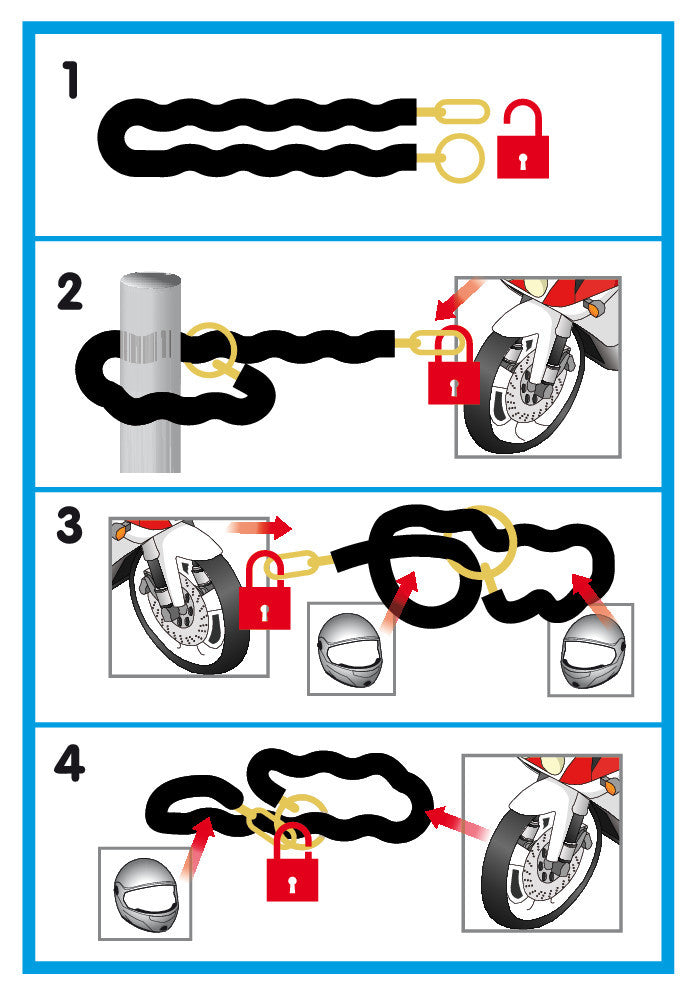 1

2

3

4