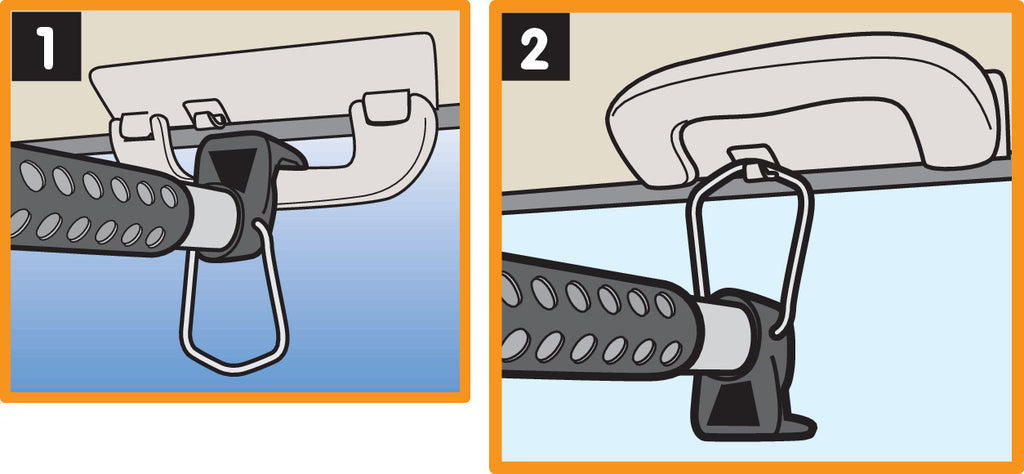 1

2