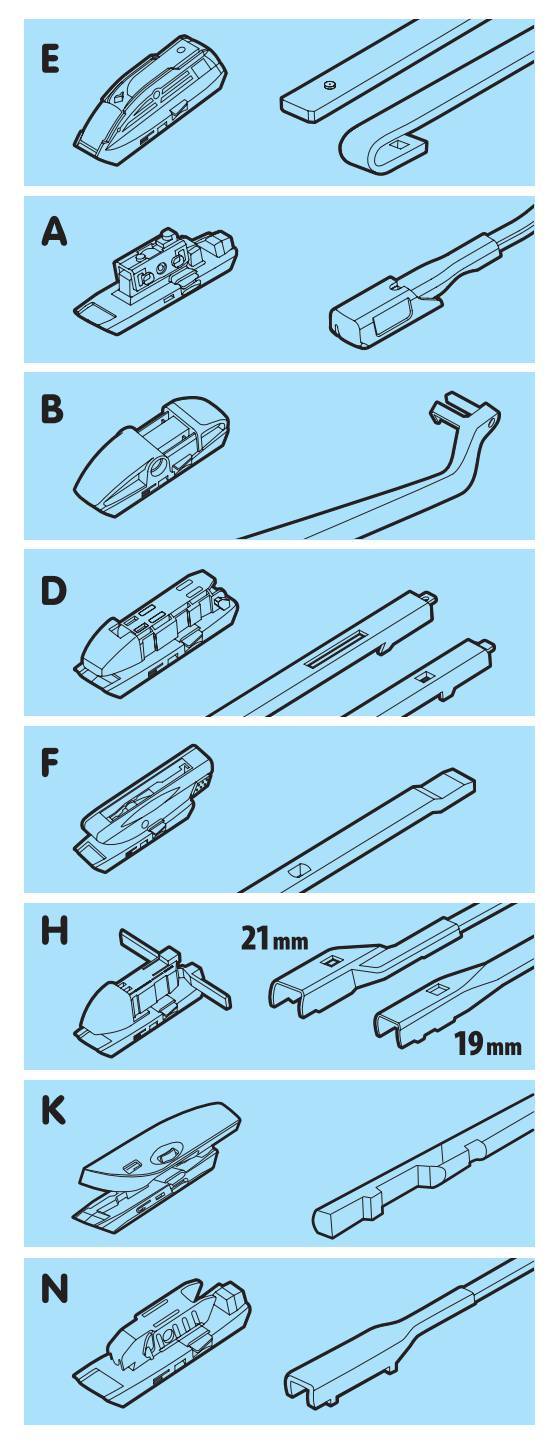 E

A

B

D

F

H

21mm

19mm

K

N