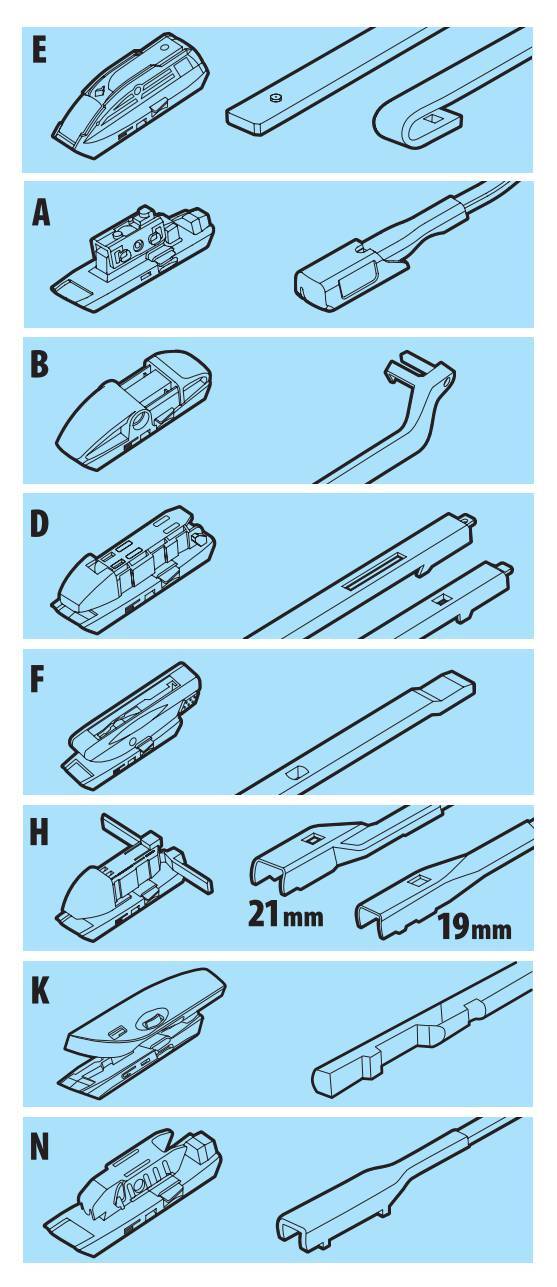 E

A

B

D

F

H

21mm

19mm

K

N